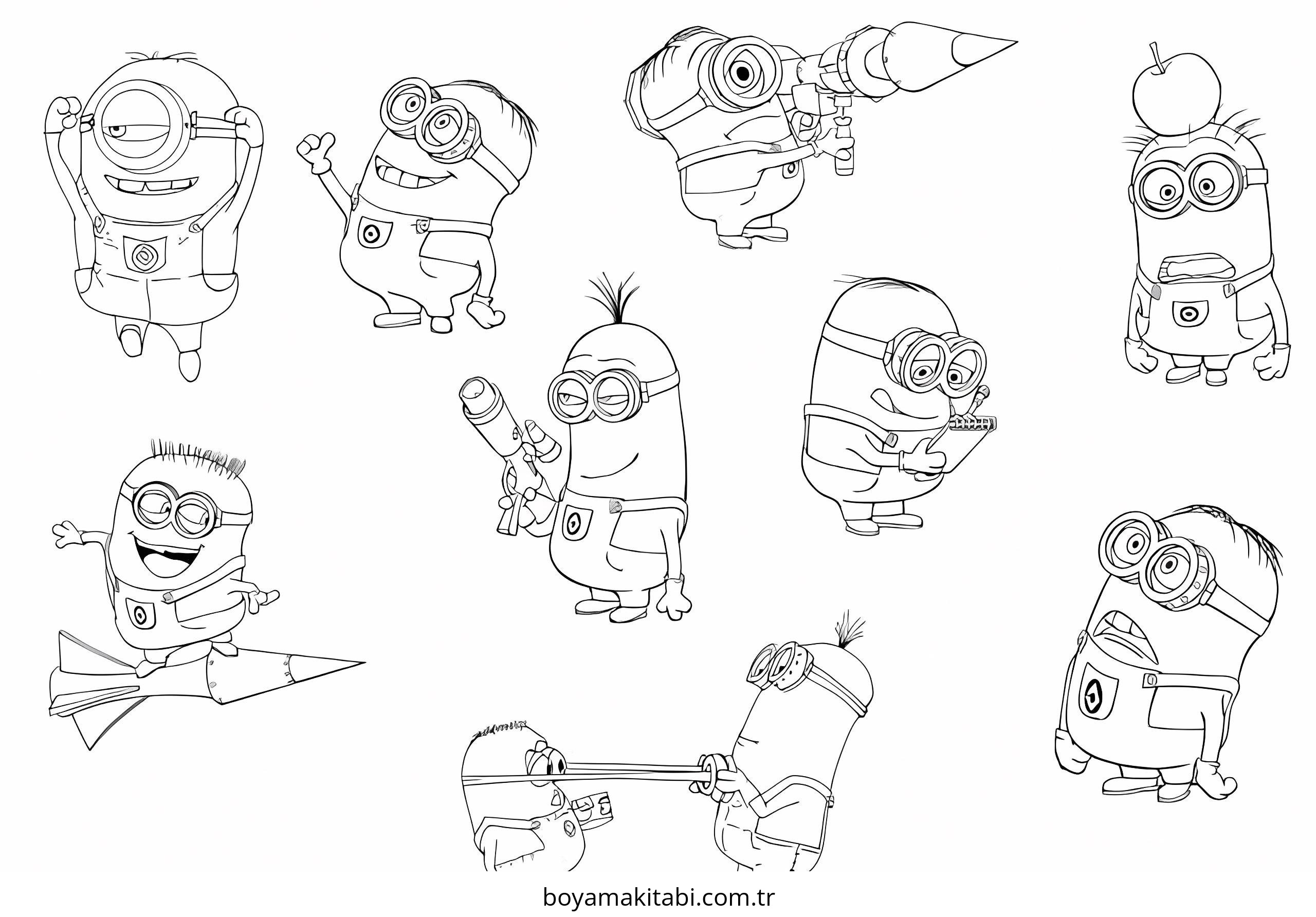 boyamakitabi.com.tr